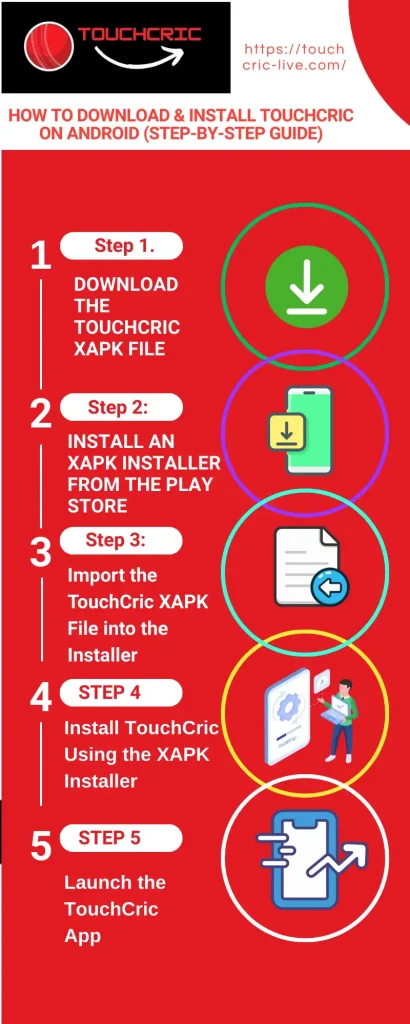 TOUCHCRIC

https://touchcric-live.com/

HOW TO DOWNLOAD & INSTALL TOUCHCRIC ON ANDROID (STEP-BY-STEP GUIDE)

1
Step 1.
DOWNLOAD THE TOUCHCRIC XAPK FILE

2
Step 2:
INSTALL AN XAPK INSTALLER FROM THE PLAY STORE

3
Step 3:
Import the TouchCric XAPK File into the Installer

4
STEP 4
Install TouchCric Using the XAPK Installer

5
STEP 5
Launch the TouchCric App